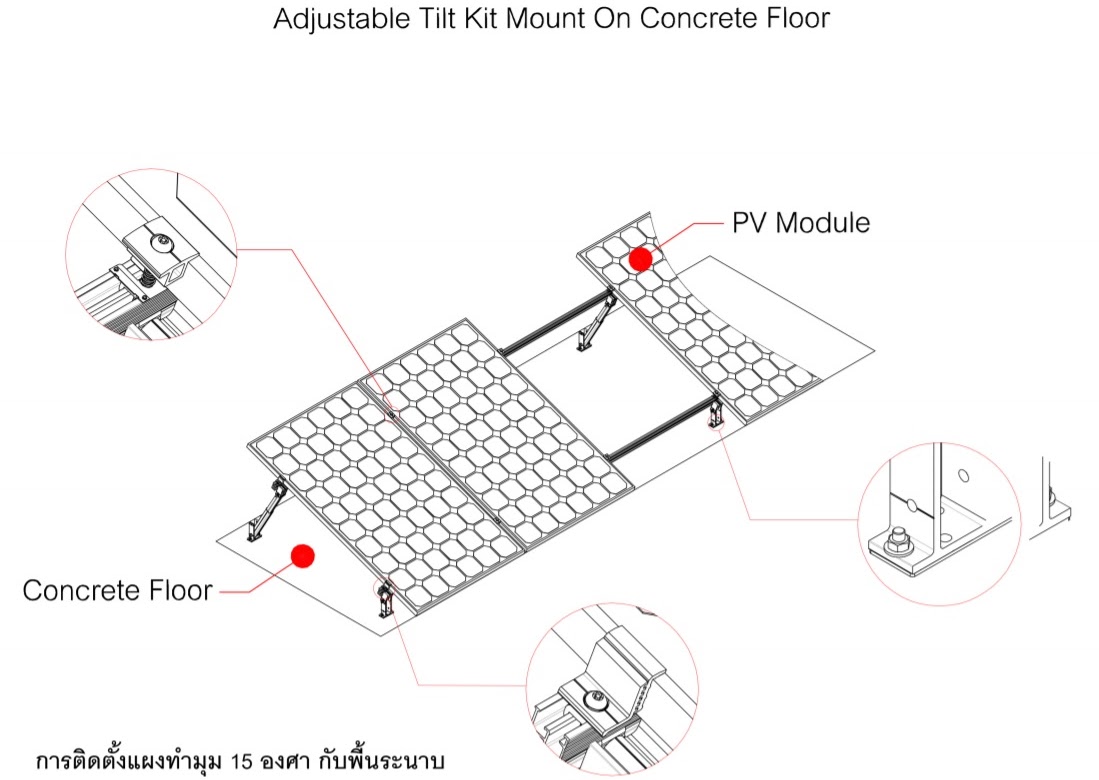 Adjustable Tilt Kit Mount On Concrete Floor

PV Module

Concrete Floor

การติดตั้งแผงทำมุม 15 องศา กับพื้นระนาบ